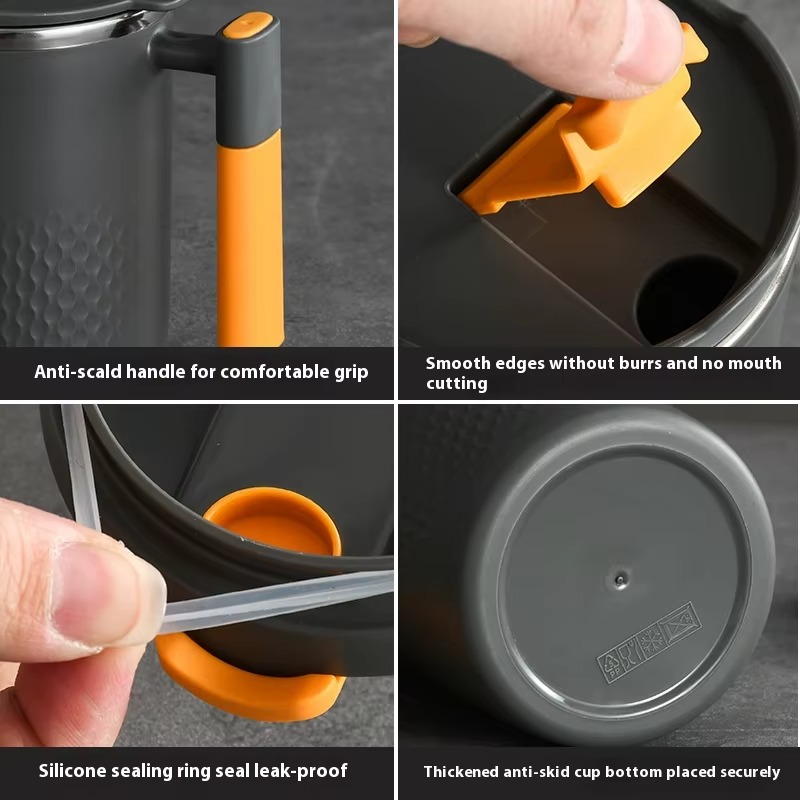 Anti-scald handle for comfortable grip

Smooth edges without burrs and no mouth cutting

Silicone sealing ring seal leak-proof

Thickened anti-skid cup bottom placed securely